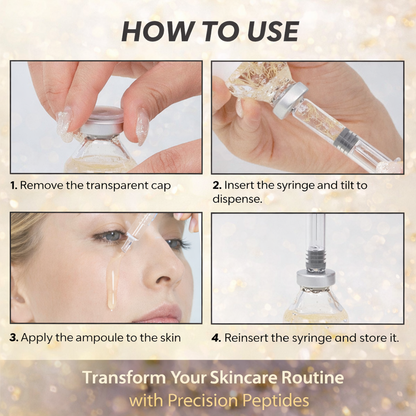 HOW TO USE

1. Remove the transparent cap

2. Insert the syringe and tilt to dispense.

3. Apply the ampoule to the skin

4. Reinsert the syringe and store it.

Transform Your Skincare Routine
with Precision Peptides