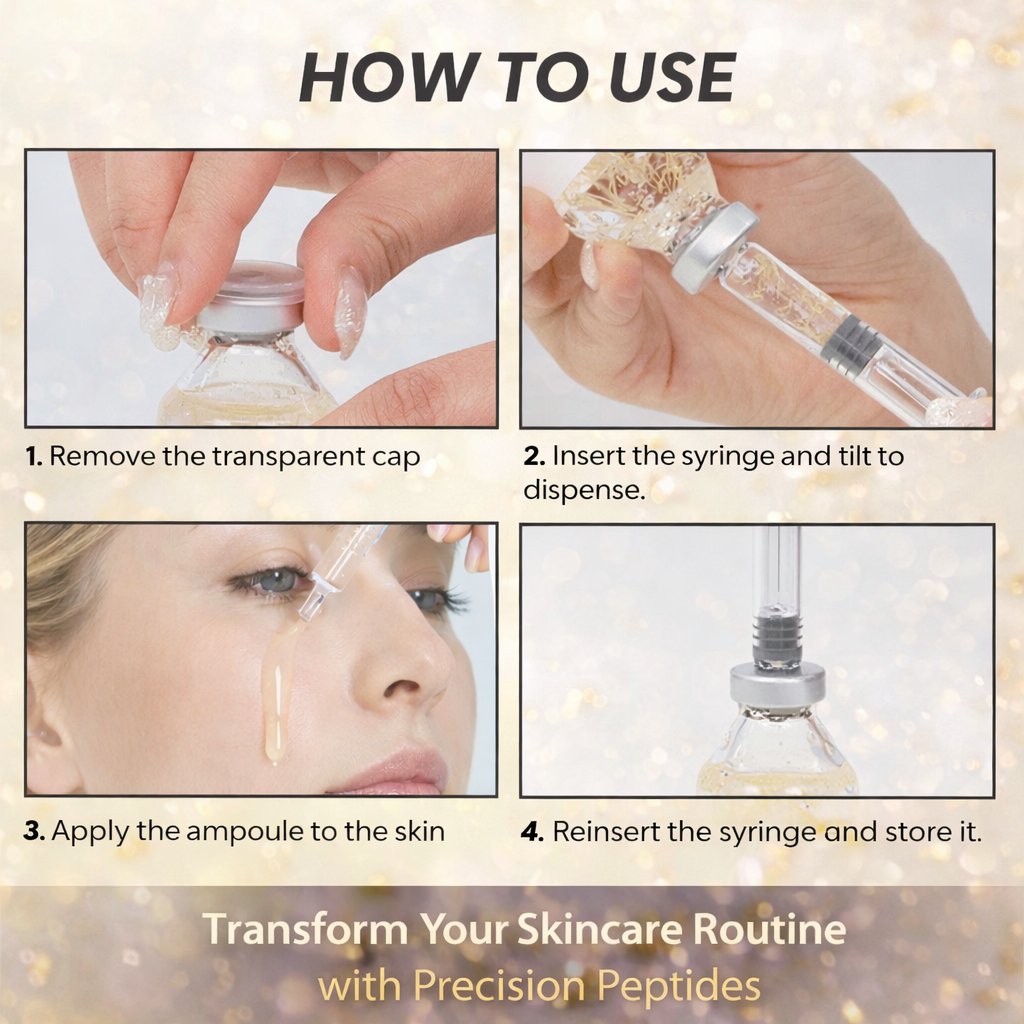 HOW TO USE

1. Remove the transparent cap

2. Insert the syringe and tilt to dispense.

3. Apply the ampoule to the skin

4. Reinsert the syringe and store it.

Transform Your Skincare Routine
with Precision Peptides